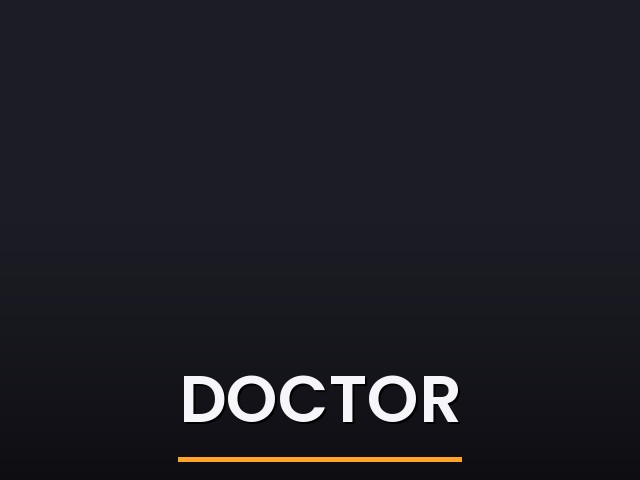 DOCTOR