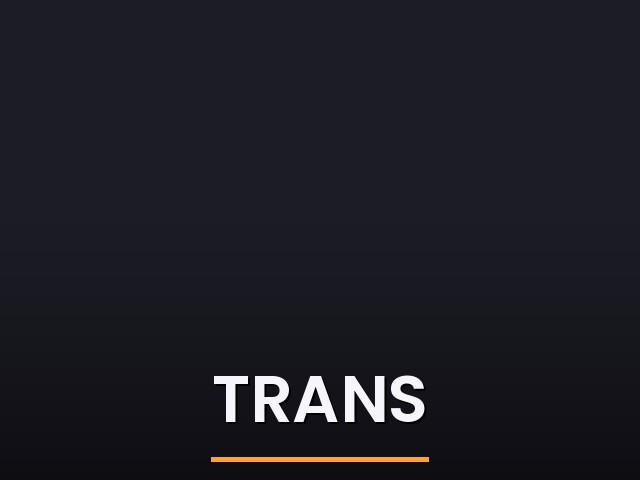 TRANS